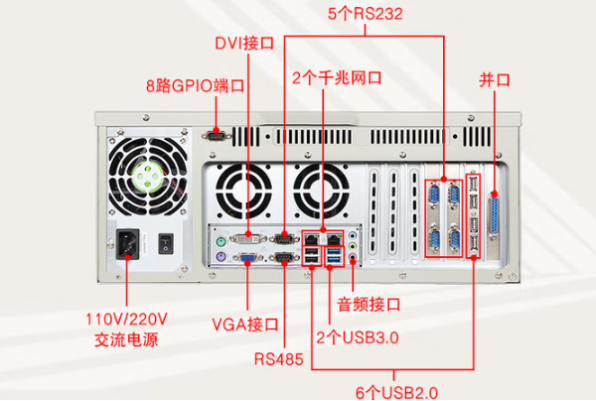 5个RS232

DVI接口

2个千兆网口

8路GPIO端口

并口

110V/220V
交流电源

VGA接口

RS485

音频接口

2个USB3.0

6个USB2.0