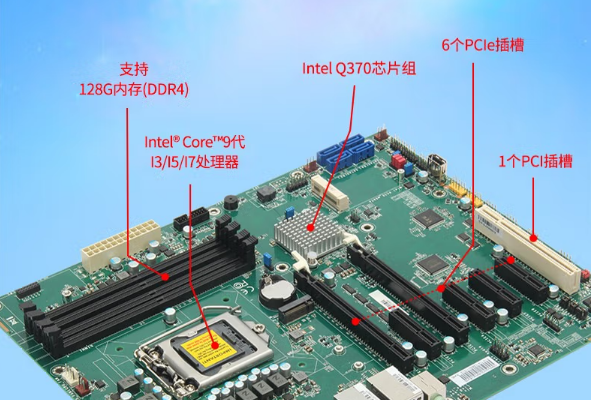 支持
128G内存(DDR4)

Intel® Core™9代
I3/I5/I7处理器

Intel Q370芯片组

6个PCIe插槽

1个PCI插槽