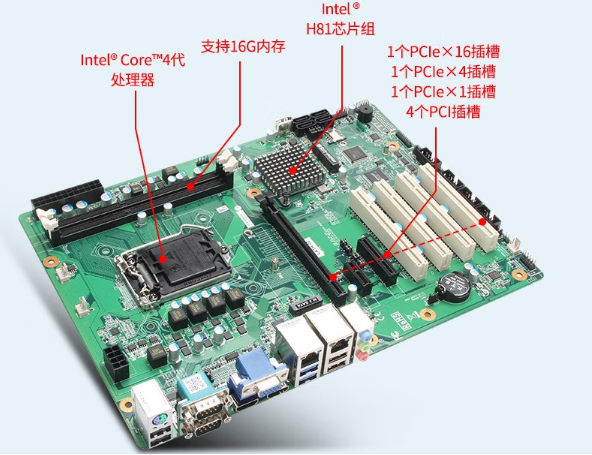 Intel® Core™4代
处理器

支持16G内存

Intel®
H81芯片组

1个PCIe×16插槽
1个PCIe×4插槽
1个PCIe×1插槽
4个PCI插槽