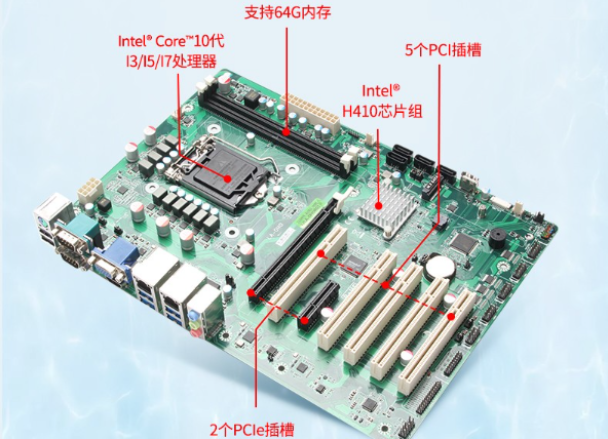 支持64G内存

Intel® Core™10代
I3/I5/I7处理器

5个PCI插槽

Intel®
H410芯片组

2个PCIe插槽