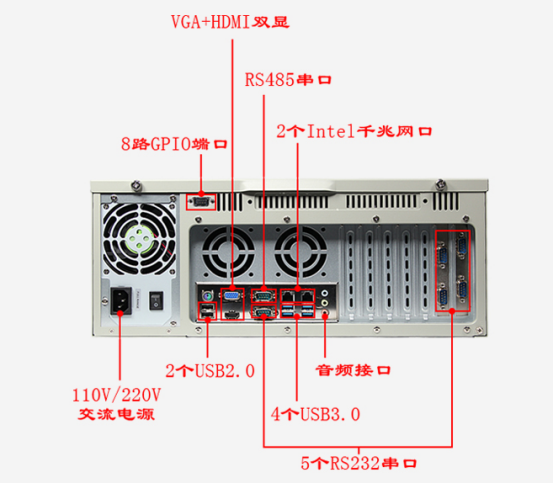 VGA+HDMI双显

RS485串口

2个Intel千兆网口

8路GPIO端口

2个USB2.0

音频接口

110V/220V
交流电源

4个USB3.0

5个RS232串口