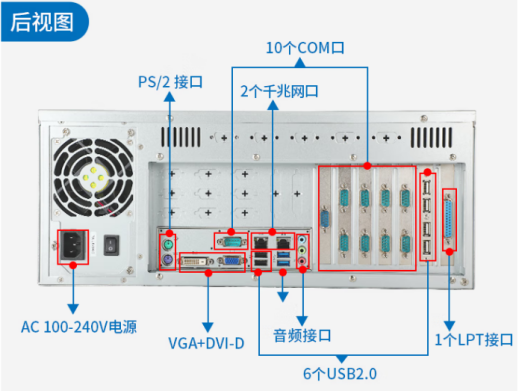 后视图

10个COM口

PS/2 接口

2个千兆网口

AC 100-240V电源

VGA+DVI-D

音频接口

1个LPT接口

6个USB2.0