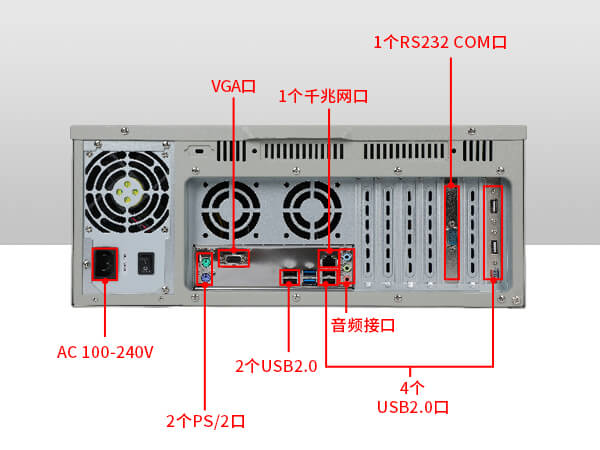 1个RS232 COM口

VGA口

1个千兆网口

音频接口

AC 100-240V

2个USB2.0

4个
USB2.0口

2个PS/2口