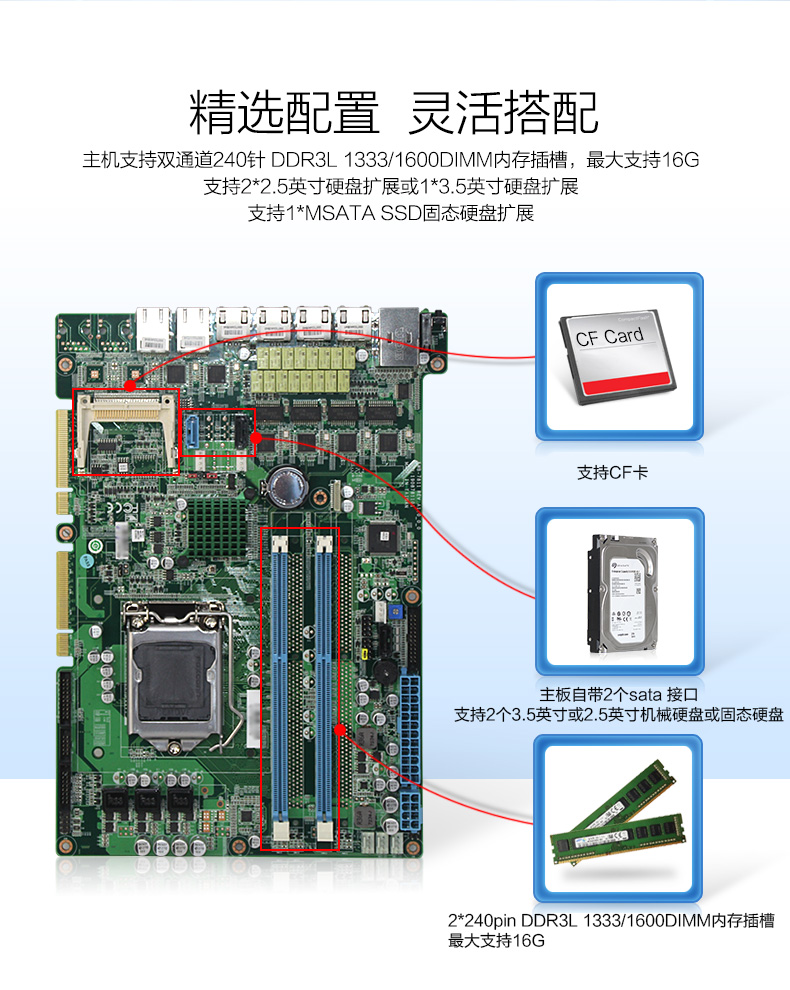 精选配置 灵活搭配

主机支持双通道240针 DDR3L 1333/1600DIMM内存插槽，最大支持16G
支持2*2.5英寸硬盘扩展或1*3.5英寸硬盘扩展
支持1*MSATA SSD固态硬盘扩展

CF Card

支持CF卡

主板自带2个sata 接口
支持2个3.5英寸或2.5英寸机械硬盘或固态硬盘

2*240pin DDR3L 1333/1600DIMM内存插槽
最大支持16G